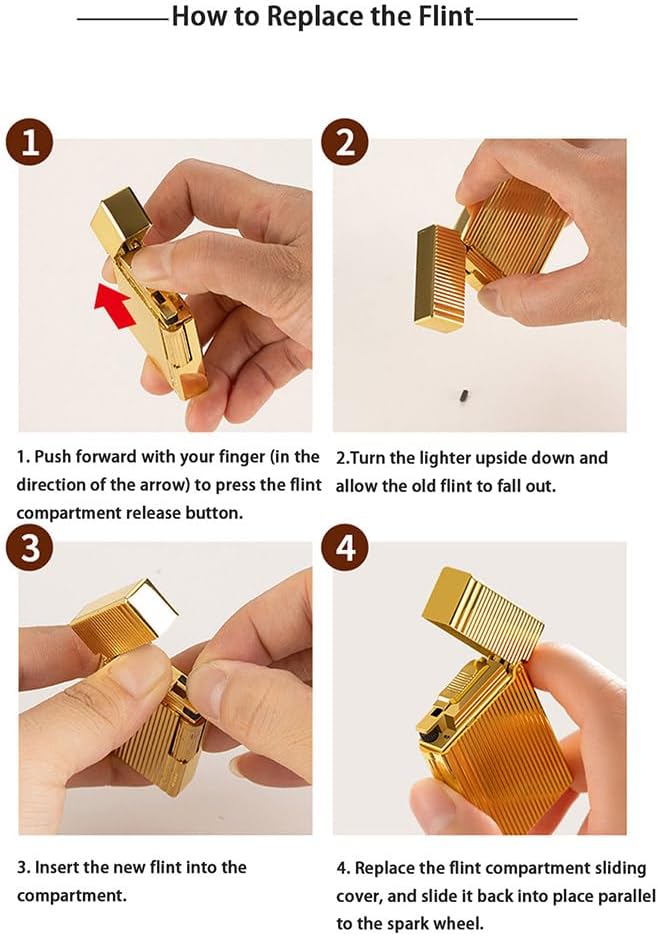 How to Replace the Flint

1

2

1. Push forward with your finger (in the direction of the arrow) to press the flint compartment release button.

2.Turn the lighter upside down and allow the old flint to fall out.

3

4

3. Insert the new flint into the compartment.

4. Replace the flint compartment sliding cover, and slide it back into place parallel to the spark wheel.